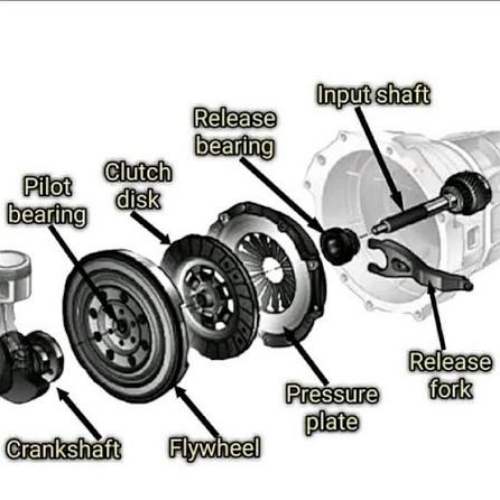 Input shaft

Release bearing

Clutch disk

Pilot bearing

Release fork

Pressure plate

Crankshaft

Flywheel